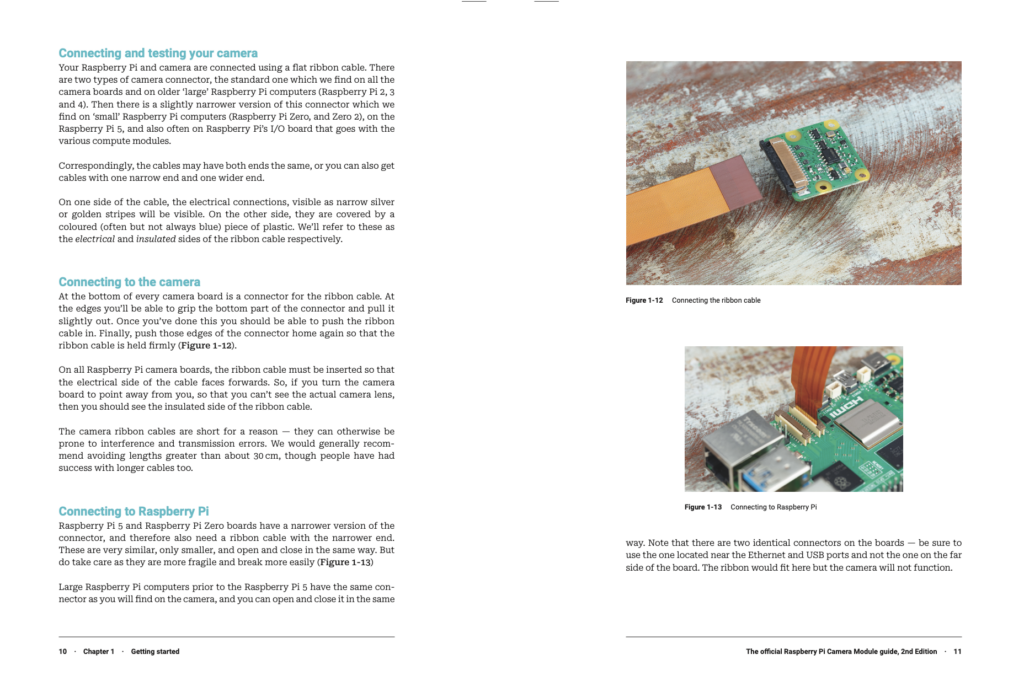 Connecting and testing your camera

Your Raspberry Pi and camera are connected using a flat ribbon cable. There are two types of camera connector, the standard one which we find on all the camera boards and on older 'large' Raspberry Pi computers (Raspberry Pi 2, 3 and 4). Then there is a slightly narrower version of this connector which we find on 'small' Raspberry Pi computers (Raspberry Pi Zero, and Zero 2), on the Raspberry Pi 5, and also often on Raspberry Pi's I/O board that goes with the various compute modules.

Correspondingly, the cables may have both ends the same, or you can also get cables with one narrow end and one wider end.

On one side of the cable, the electrical connections, visible as narrow silver or golden stripes will be visible. On the other side, they are covered by a coloured (often but not always blue) piece of plastic. We'll refer to these as the electrical and insulated sides of the ribbon cable respectively.

Connecting to the camera

At the bottom of every camera board is a connector for the ribbon cable. At the edges you'll be able to grip the bottom part of the connector and pull it slightly out. Once you've done this you should be able to push the ribbon cable in. Finally, push those edges of the connector home again so that the ribbon cable is held firmly (Figure 1-12).

On all Raspberry Pi camera boards, the ribbon cable must be inserted so that the electrical side of the cable faces forwards. So, if you turn the camera board to point away from you, so that you can't see the actual camera lens, then you should see the insulated side of the ribbon cable.

The camera ribbon cables are short for a reason — they can otherwise be prone to interference and transmission errors. We would generally recommend avoiding lengths greater than about 30 cm, though people have had success with longer cables too.

Connecting to Raspberry Pi

Raspberry Pi 5 and Raspberry Pi Zero boards have a narrower version of the connector, and therefore also need a ribbon cable with the narrower end. These are very similar, only smaller, and open and close in the same way. But do take care as they are more fragile and break more easily (Figure 1-13)

Large Raspberry Pi computers prior to the Raspberry Pi 5 have the same connector as you will find on the camera, and you can open and close it in the same

10 · Chapter 1 · Getting started

Figure 1-12 Connecting the ribbon cable

HDMI

Figure 1-13 Connecting to Raspberry Pi

way. Note that there are two identical connectors on the boards — be sure to use the one located near the Ethernet and USB ports and not the one on the far side of the board. The ribbon would fit here but the camera will not function.

The official Raspberry Pi Camera Module guide, 2nd Edition · 11