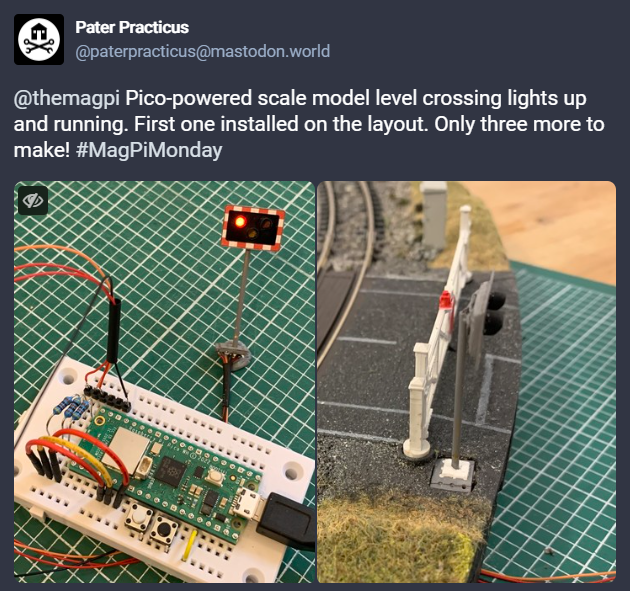 Pater Practicus
@paterpracticus@mastodon.world

@themagpi Pico-powered scale model level crossing lights up and running. First one installed on the layout. Only three more to make! #MagPiMonday