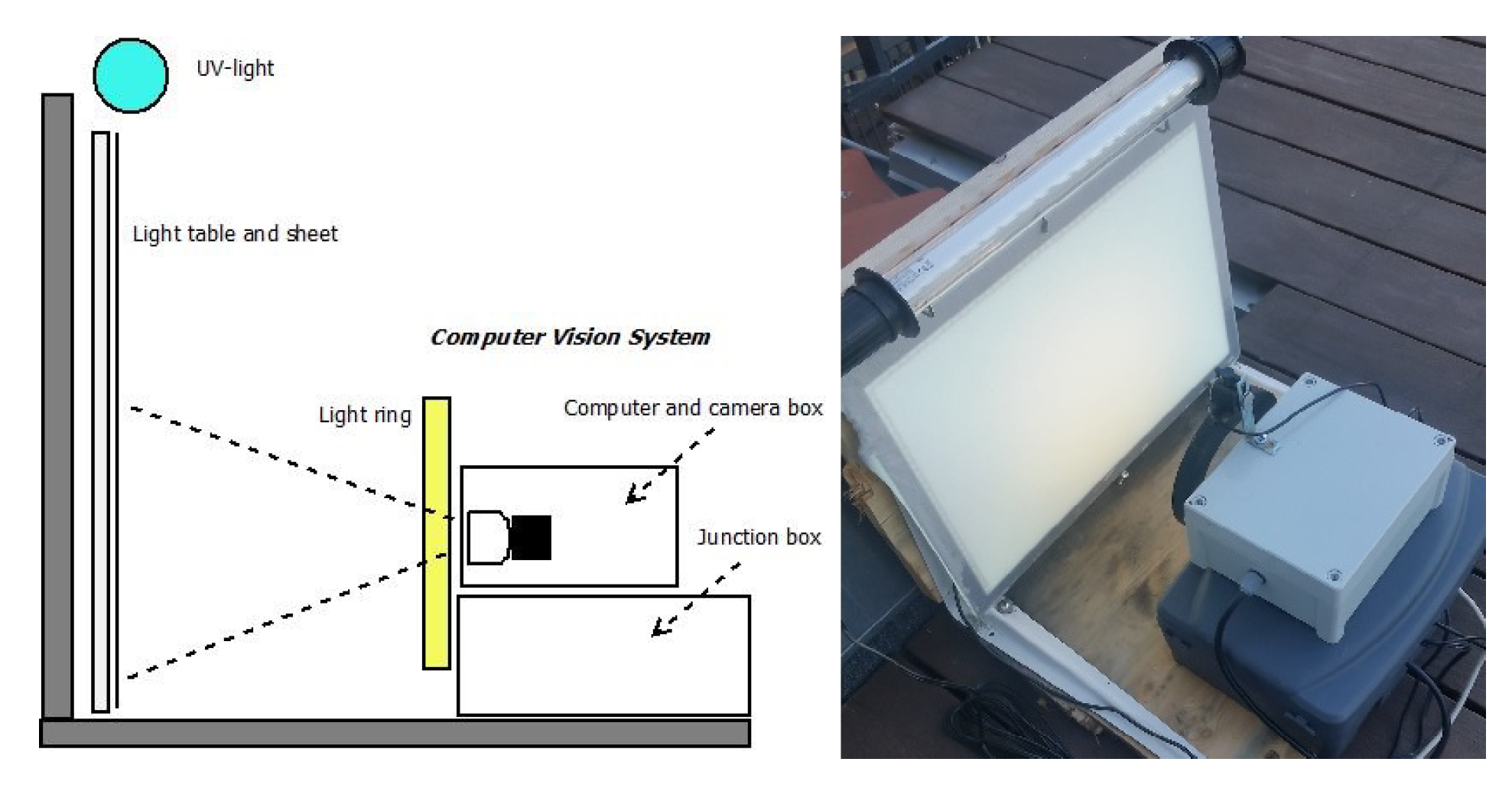 UV-light

Light table and sheet

Computer Vision System

Light ring

Computer and camera box

Junction box