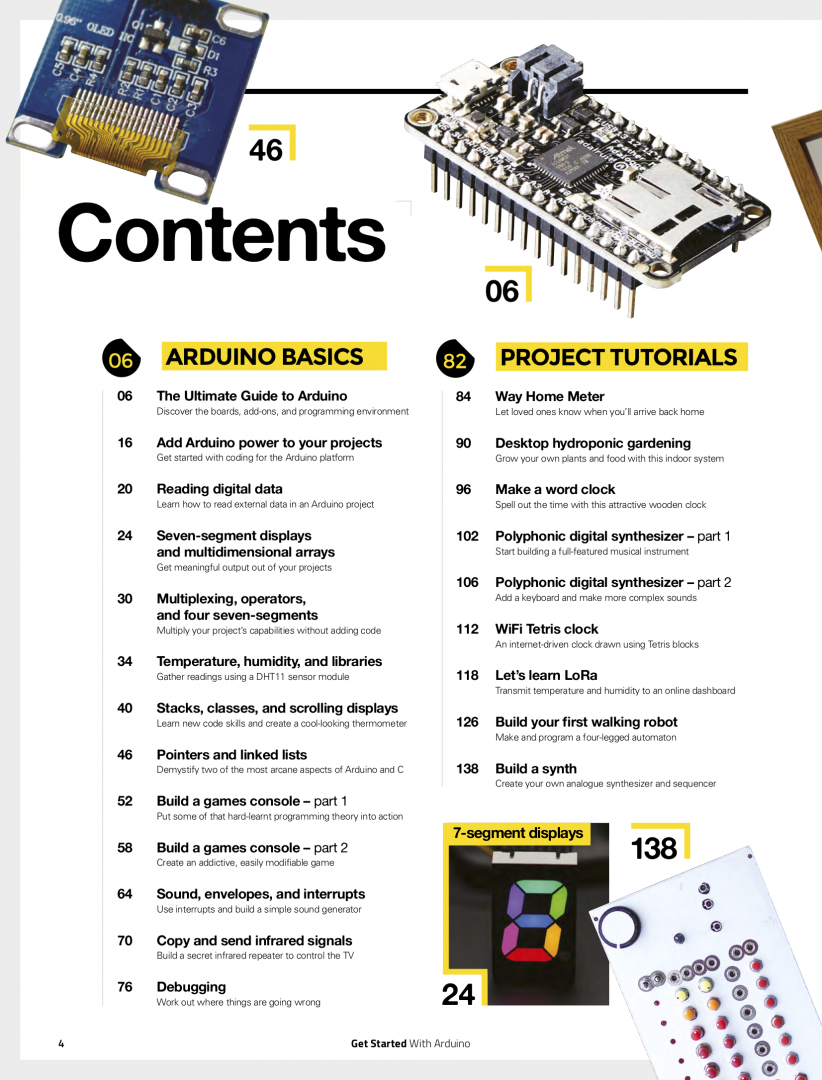 46

Contents

06

06 ARDUINO BASICS

06 The Ultimate Guide to Arduino
Discover the boards, add-ons, and programming environment

16 Add Arduino power to your projects
Get started with coding for the Arduino platform

20 Reading digital data
Learn how to read external data in an Arduino project

24 Seven-segment displays and multidimensional arrays
Get meaningful output out of your projects

30 Multiplexing, operators, and four seven-segments
Multiply your project's capabilities without adding code

34 Temperature, humidity, and libraries
Gather readings using a DHT11 sensor module

40 Stacks, classes, and scrolling displays
Learn new code skills and create a cool-looking thermometer

46 Pointers and linked lists
Demystify two of the most arcane aspects of Arduino and C

52 Build a games console – part 1
Put some of that hard-learnt programming theory into action

58 Build a games console – part 2
Create an addictive, easily modifiable game

64 Sound, envelopes, and interrupts
Use interrupts and build a simple sound generator

70 Copy and send infrared signals
Build a secret infrared repeater to control the TV

76 Debugging
Work out where things are going wrong

82 PROJECT TUTORIALS

84 Way Home Meter
Let loved ones know when you'll arrive back home

90 Desktop hydroponic gardening
Grow your own plants and food with this indoor system

96 Make a word clock
Spell out the time with this attractive wooden clock

102 Polyphonic digital synthesizer – part 1
Start building a full-featured musical instrument

106 Polyphonic digital synthesizer – part 2
Add a keyboard and make more complex sounds

112 WiFi Tetris clock
An internet-driven clock drawn using Tetris blocks

118 Let's learn LoRa
Transmit temperature and humidity to an online dashboard

126 Build your first walking robot
Make and program a four-legged automaton

138 Build a synth
Create your own analogue synthesizer and sequencer

7-segment displays

24

138

4 Get Started With Arduino