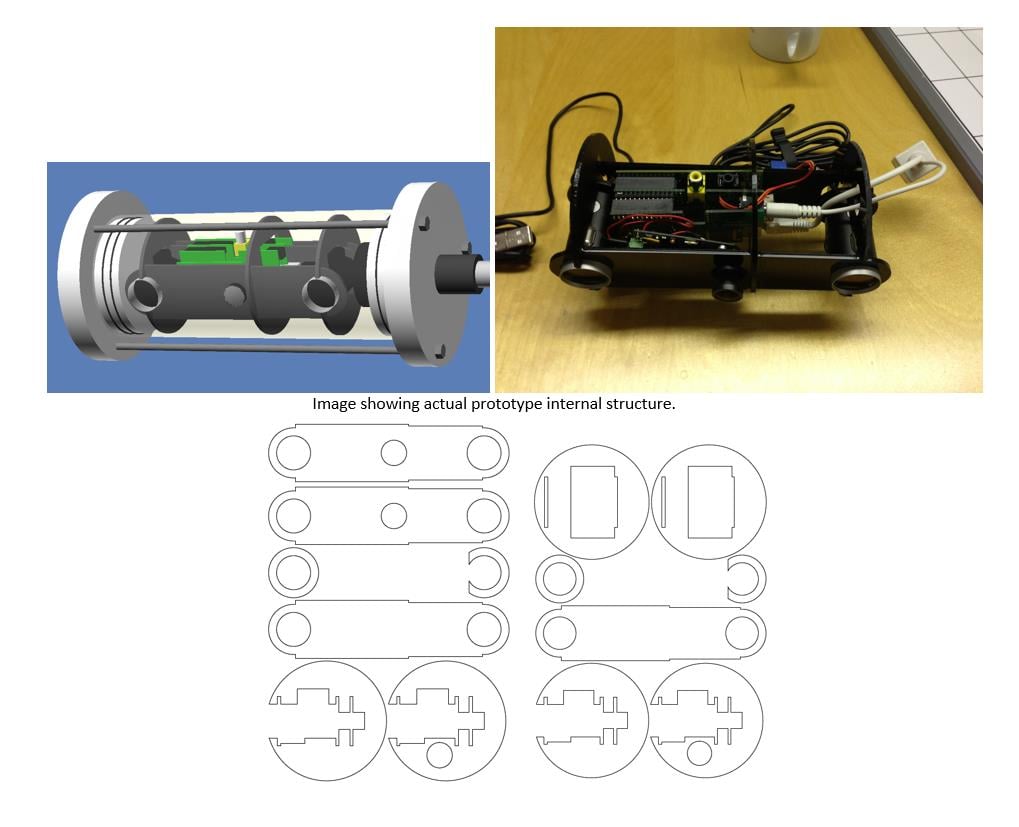 Image showing actual prototype internal structure.